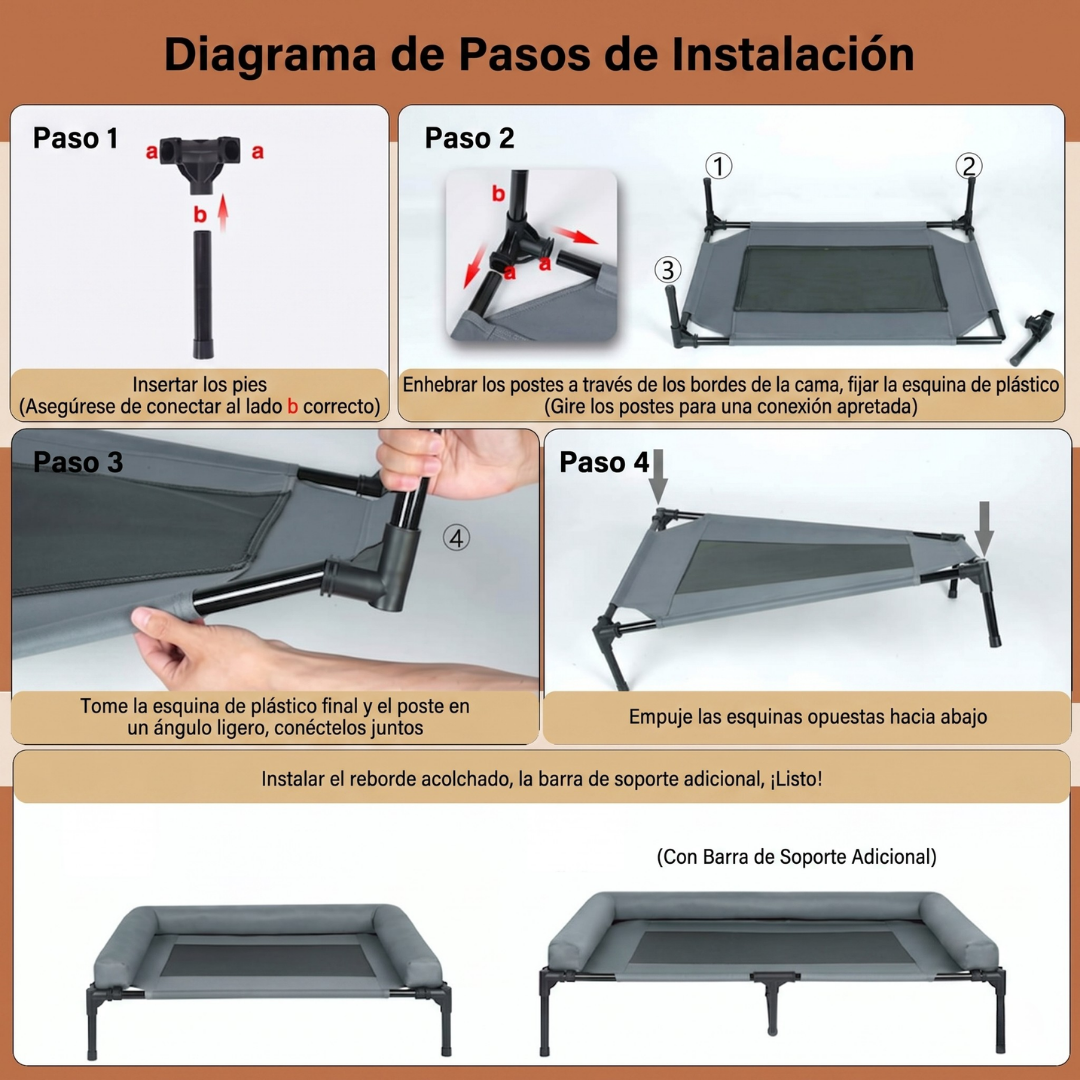 Diagrama de Pasos de Instalación

Paso 1

a a

b

Insertar los pies
(Asegúrese de conectar al lado b correcto)

Paso 2

b

a a

①

②

③

Enhebrar los postes a través de los bordes de la cama, fijar la esquina de plástico
(Gire los postes para una conexión apretada)

Paso 3

④

Tome la esquina de plástico final y el poste en un ángulo ligero, conéctelos juntos

Paso 4

Empuje las esquinas opuestas hacia abajo

Instalar el reborde acolchado, la barra de soporte adicional, ¡Listo!

(Con Barra de Soporte Adicional)