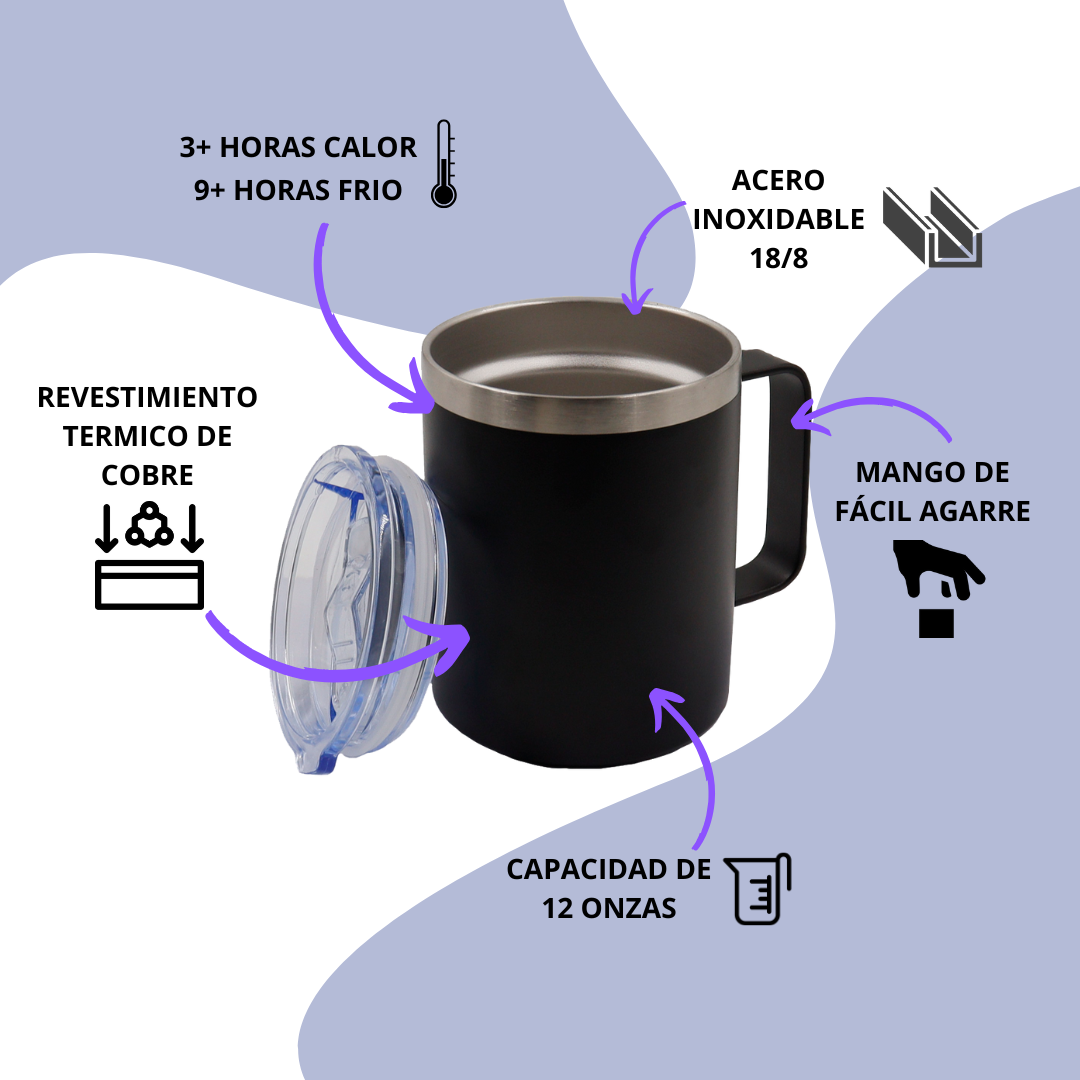 3+ HORAS CALOR
9+ HORAS FRIO

ACERO INOXIDABLE 18/8

REVESTIMIENTO TERMICO DE COBRE

MANGO DE FÁCIL AGARRE

CAPACIDAD DE 12 ONZAS